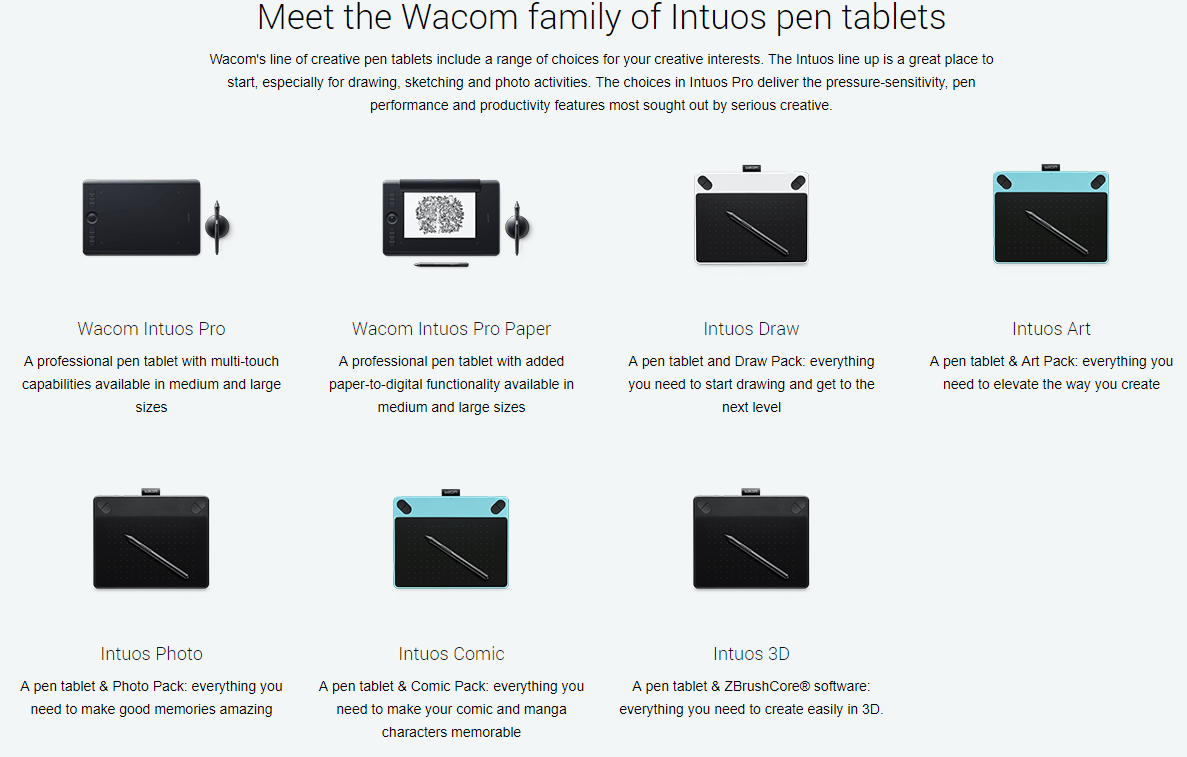 Meet the Wacom family of Intuos pen tablets

Wacom's line of creative pen tablets include a range of choices for your creative interests. The Intuos line up is a great place to start, especially for drawing, sketching and photo activities. The choices in Intuos Pro deliver the pressure-sensitivity, pen performance and productivity features most sought out by serious creative.

Wacom Intuos Pro

A professional pen tablet with multi-touch capabilities available in medium and large sizes

Wacom Intuos Pro Paper

A professional pen tablet with added paper-to-digital functionality available in medium and large sizes

Intuos Draw

A pen tablet and Draw Pack: everything you need to start drawing and get to the next level

Intuos Art

A pen tablet & Art Pack: everything you need to elevate the way you create

Intuos Photo

A pen tablet & Photo Pack: everything you need to make good memories amazing

Intuos Comic

A pen tablet & Comic Pack: everything you need to make your comic and manga characters memorable

Intuos 3D

A pen tablet & ZBrushCore® software: everything you need to create easily in 3D.