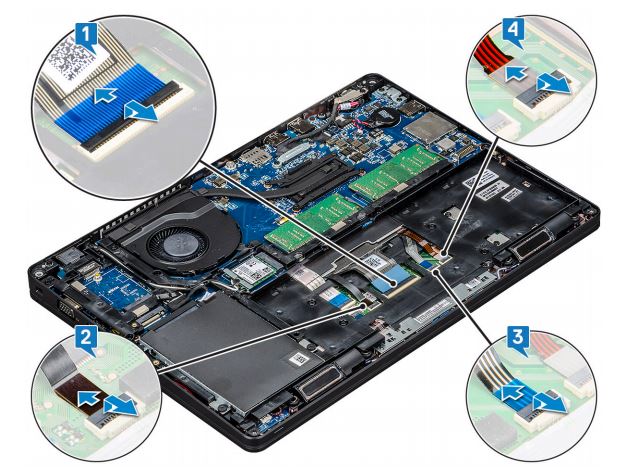 1

4

2

3