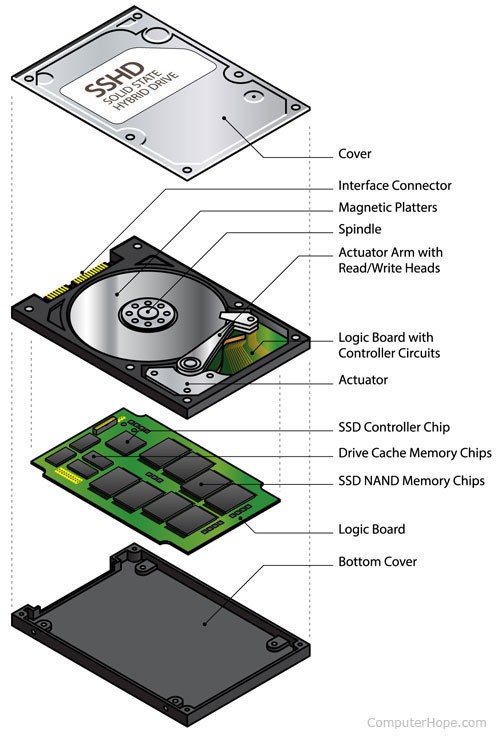 SSHD
SOLID STATE
HYBRID DRIVE

Cover

Interface Connector

Magnetic Platters

Spindle

Actuator Arm with Read/Write Heads

Logic Board with Controller Circuits

Actuator

SSD Controller Chip

Drive Cache Memory Chips

SSD NAND Memory Chips

Logic Board

Bottom Cover

ComputerHope.com