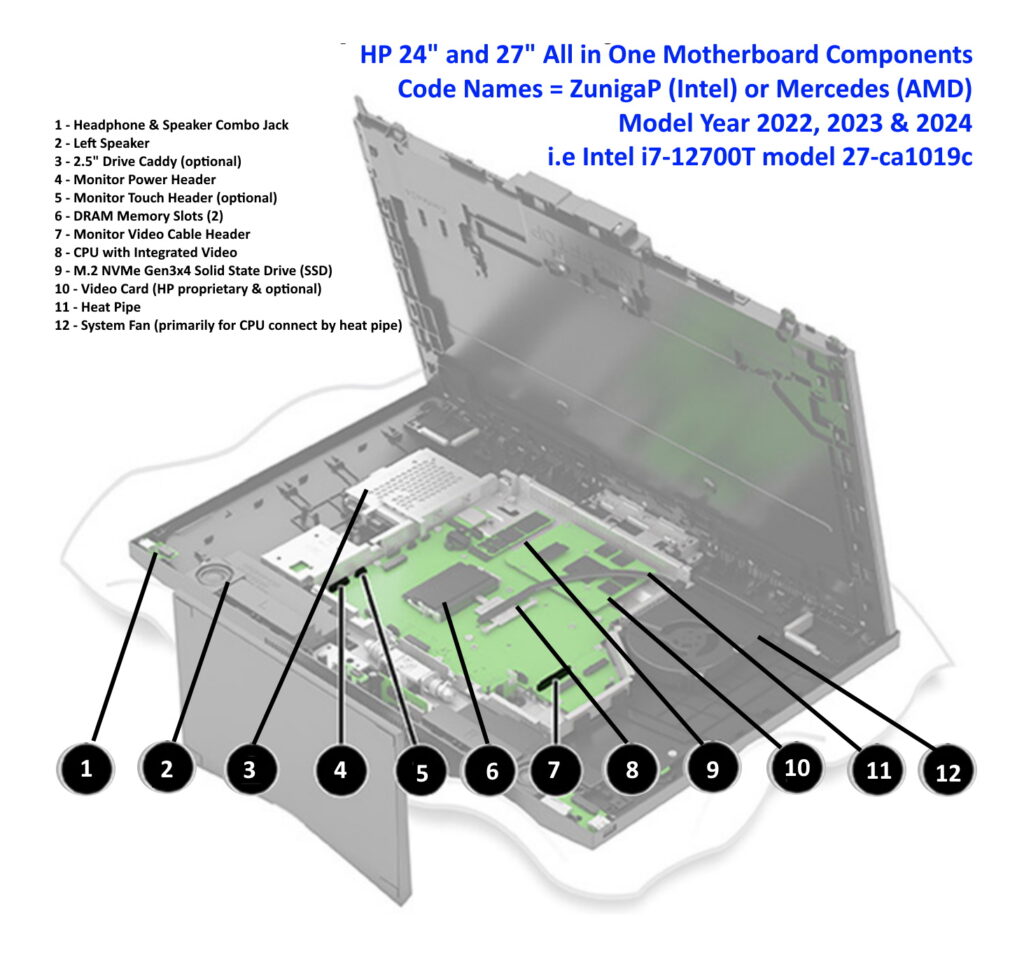 HP 24" and 27" All in One Motherboard Components
Code Names = ZunigaP (Intel) or Mercedes (AMD)
Model Year 2022, 2023 & 2024
i.e Intel i7-12700T model 27-ca1019c

1 - Headphone & Speaker Combo Jack
2 - Left Speaker
3 - 2.5" Drive Caddy (optional)
4 - Monitor Power Header
5 - Monitor Touch Header (optional)
6 - DRAM Memory Slots (2)
7 - Monitor Video Cable Header
8 - CPU with Integrated Video
9 - M.2 NVMe Gen3x4 Solid State Drive (SSD)
10 - Video Card (HP proprietary & optional)
11 - Heat Pipe
12 - System Fan (primarily for CPU connect by heat pipe)

1 2 3 4 5 6 7 8 9 10 11 12