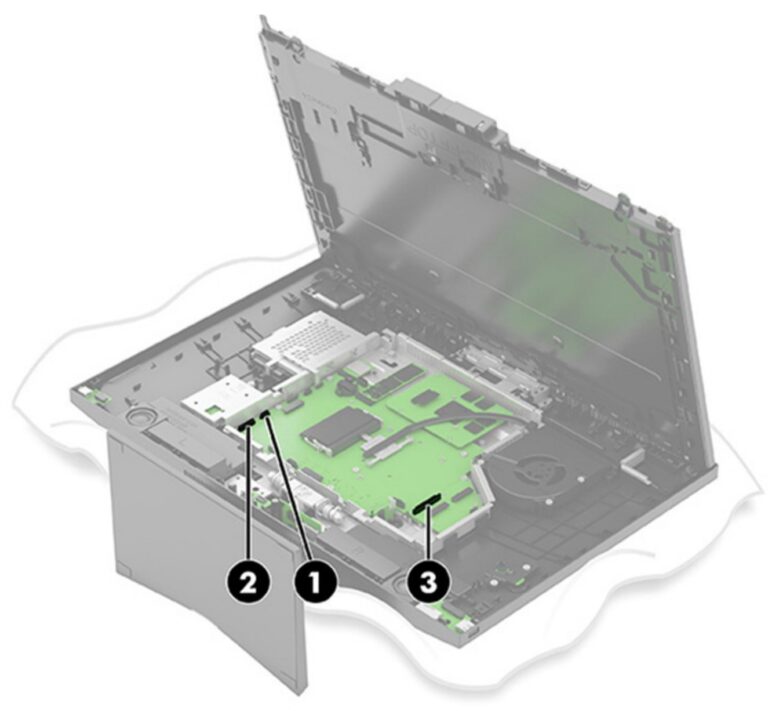 2
1
3